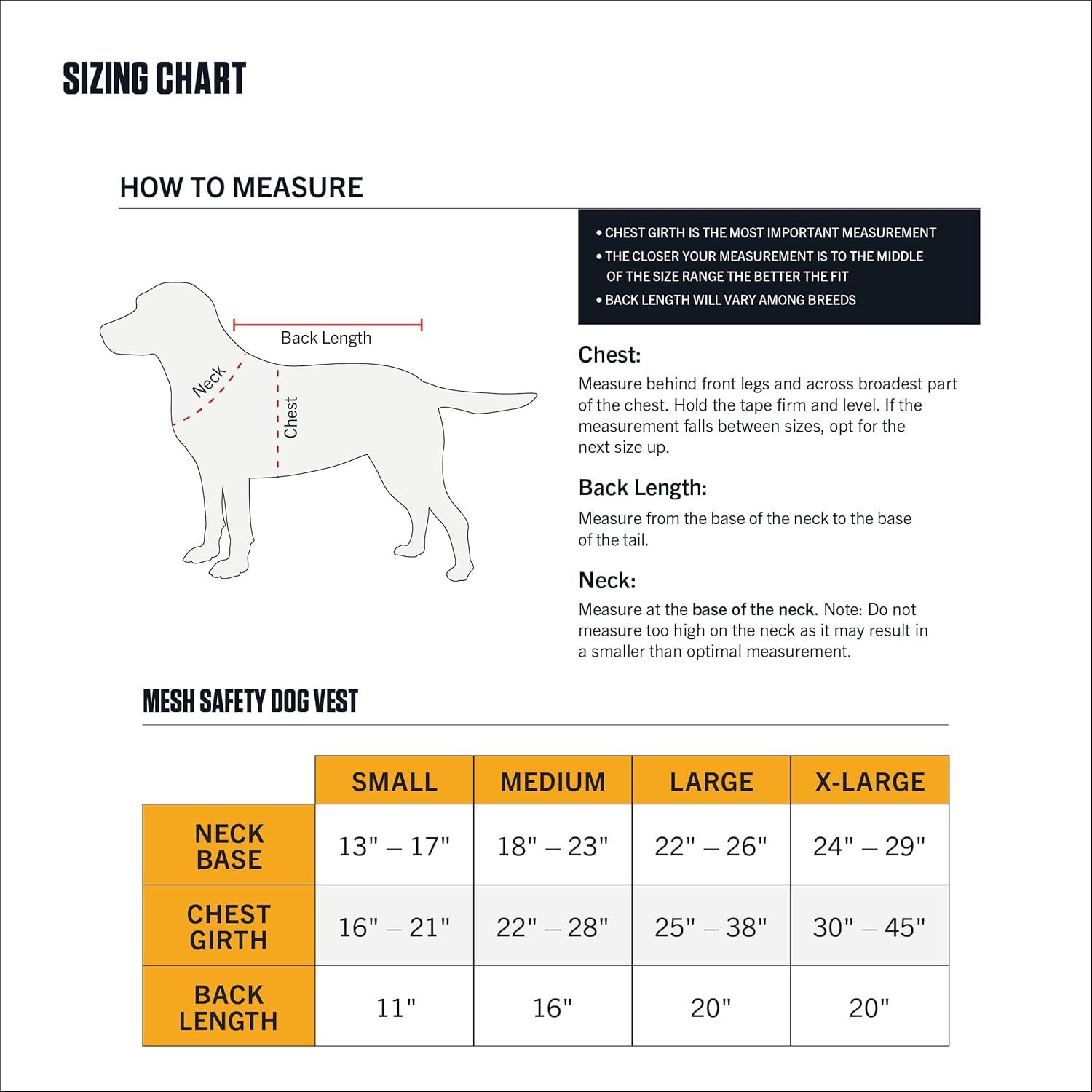 SIZING CHART

HOW TO MEASURE

Back Length

Neck

Chest

• CHEST GIRTH IS THE MOST IMPORTANT MEASUREMENT
• THE CLOSER YOUR MEASUREMENT IS TO THE MIDDLE OF THE SIZE RANGE THE BETTER THE FIT
• BACK LENGTH WILL VARY AMONG BREEDS

Chest:
Measure behind front legs and across broadest part of the chest. Hold the tape firm and level. If the measurement falls between sizes, opt for the next size up.

Back Length:
Measure from the base of the neck to the base of the tail.

Neck:
Measure at the base of the neck. Note: Do not measure too high on the neck as it may result in a smaller than optimal measurement.

MESH SAFETY DOG VEST

| | SMALL | MEDIUM | LARGE | X-LARGE |
|---|---|---|---|---|
| NECK BASE | 13" – 17" | 18" – 23" | 22" – 26" | 24" – 29" |
| CHEST GIRTH | 16" – 21" | 22" – 28" | 25" – 38" | 30" – 45" |
| BACK LENGTH | 11" | 16" | 20" | 20" |